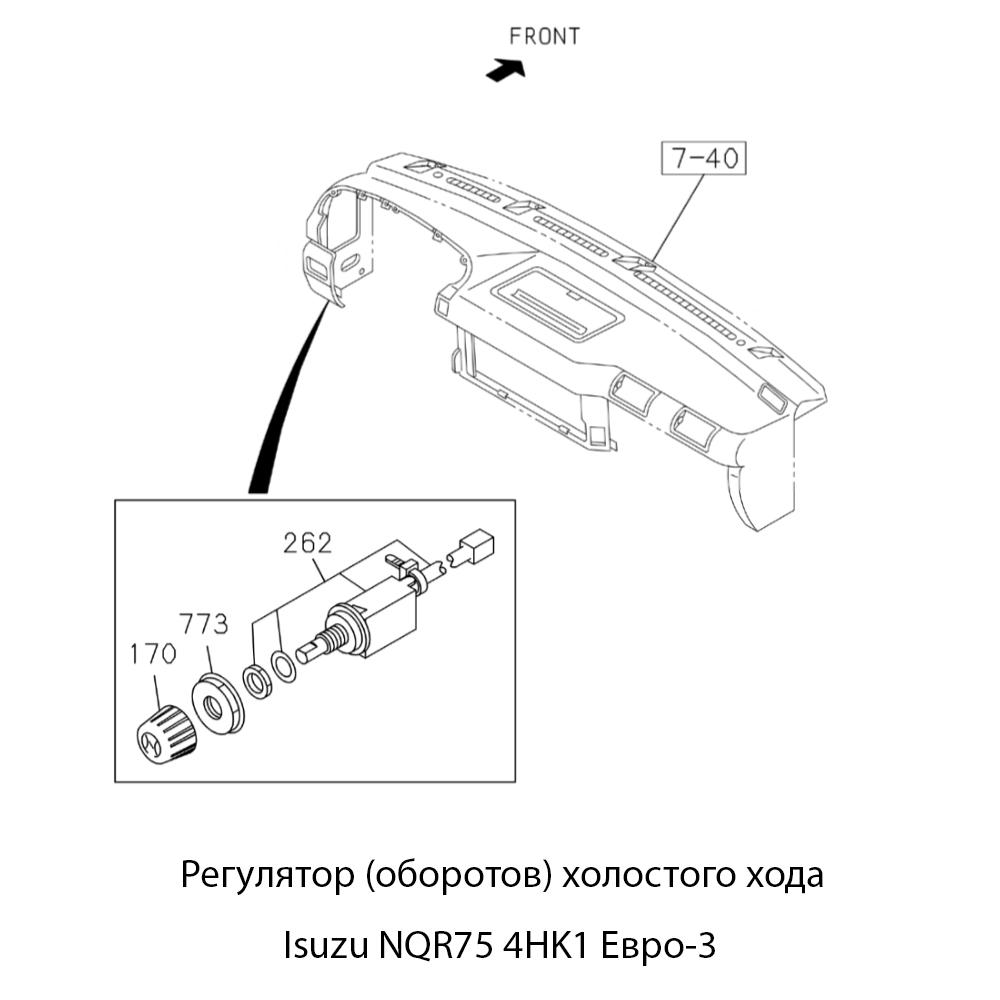 FRONT

7-40

262

773

170

Регулятор (оборотов) холостого хода

Isuzu NQR75 4HK1 Евро-3